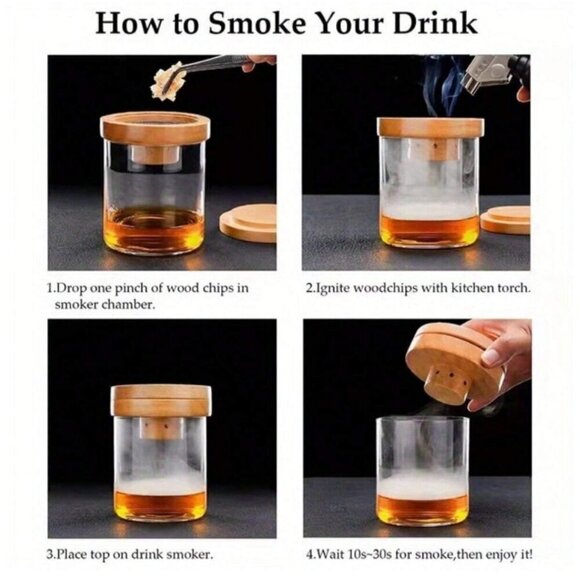 How to Smoke Your Drink

1.Drop one pinch of wood chips in smoker chamber.

2.Ignite woodchips with kitchen torch.

3.Place top on drink smoker.

4.Wait 10s~30s for smoke,then enjoy it!